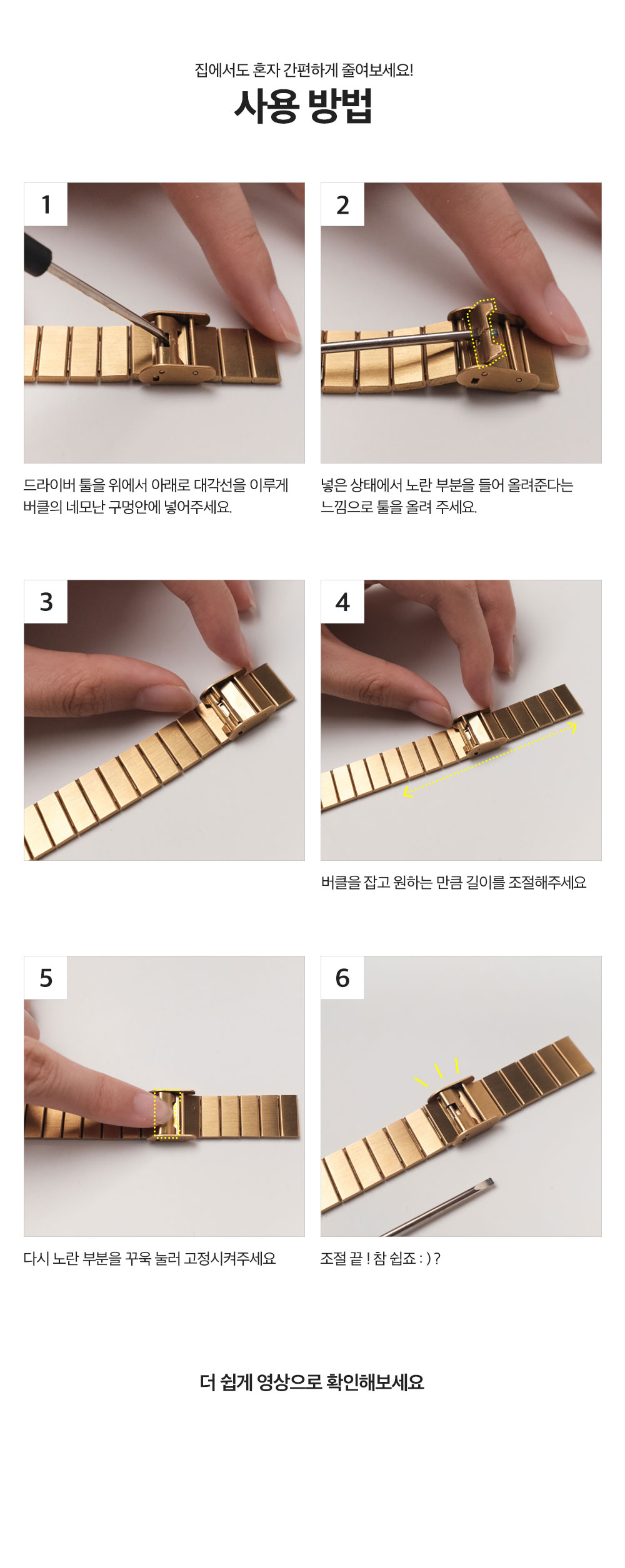 집에서도 혼자 간편하게 줄여보세요!

사용 방법

1

드라이버 툴을 위에서 아래로 대각선을 이루게 버클의 네모난 구멍안에 넣어주세요.

2

넣은 상태에서 노란 부분을 들어 올려준다는 느낌으로 툴을 올려 주세요.

3

4

버클을 잡고 원하는 만큼 길이를 조절해주세요

5

다시 노란 부분을 꾸욱 눌러 고정시켜주세요

6

조절 끝 ! 참 쉽죠 : ) ?

더 쉽게 영상으로 확인해보세요