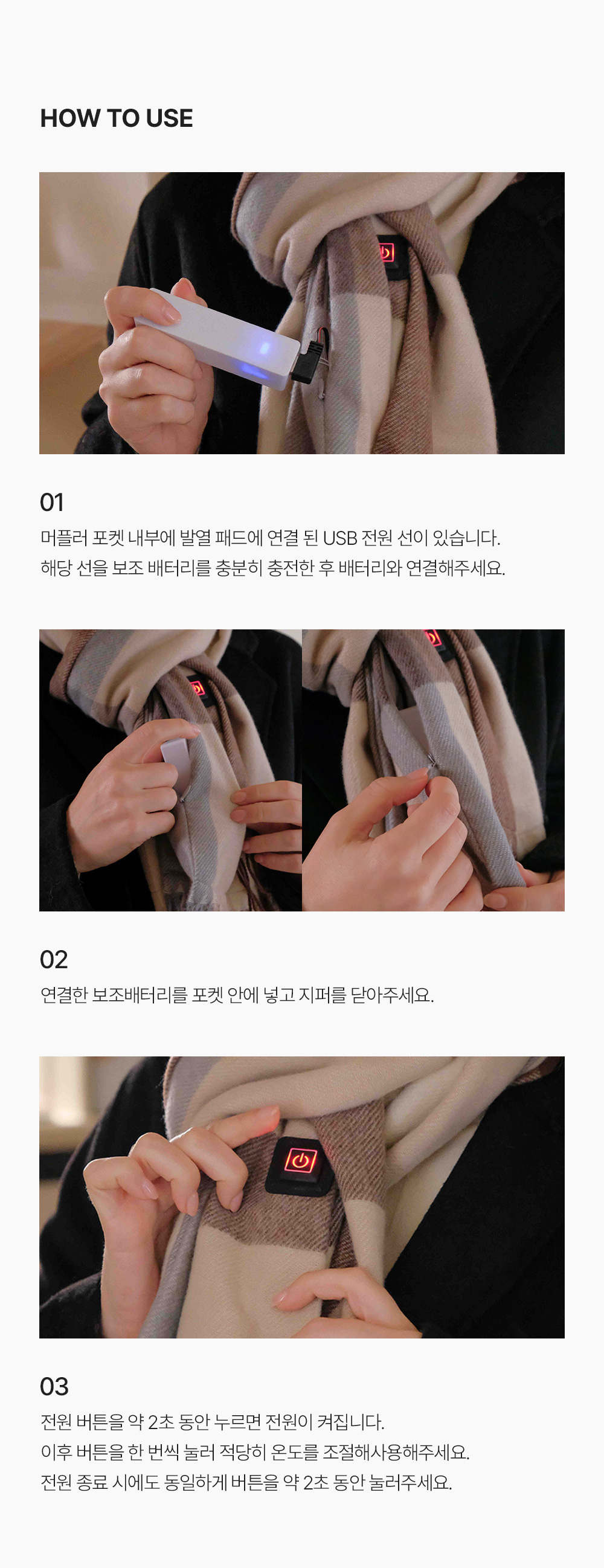 HOW TO USE

01
머플러 포켓 내부에 발열 패드에 연결 된 USB 전원 선이 있습니다.
해당 선을 보조 배터리를 충분히 충전한 후 배터리와 연결해주세요.

02
연결한 보조배터리를 포켓 안에 넣고 지퍼를 닫아주세요.

03
전원 버튼을 약 2초 동안 누르면 전원이 켜집니다.
이후 버튼을 한 번씩 눌러 적당히 온도를 조절해사용해주세요.
전원 종료 시에도 동일하게 버튼을 약 2초 동안 눌러주세요.