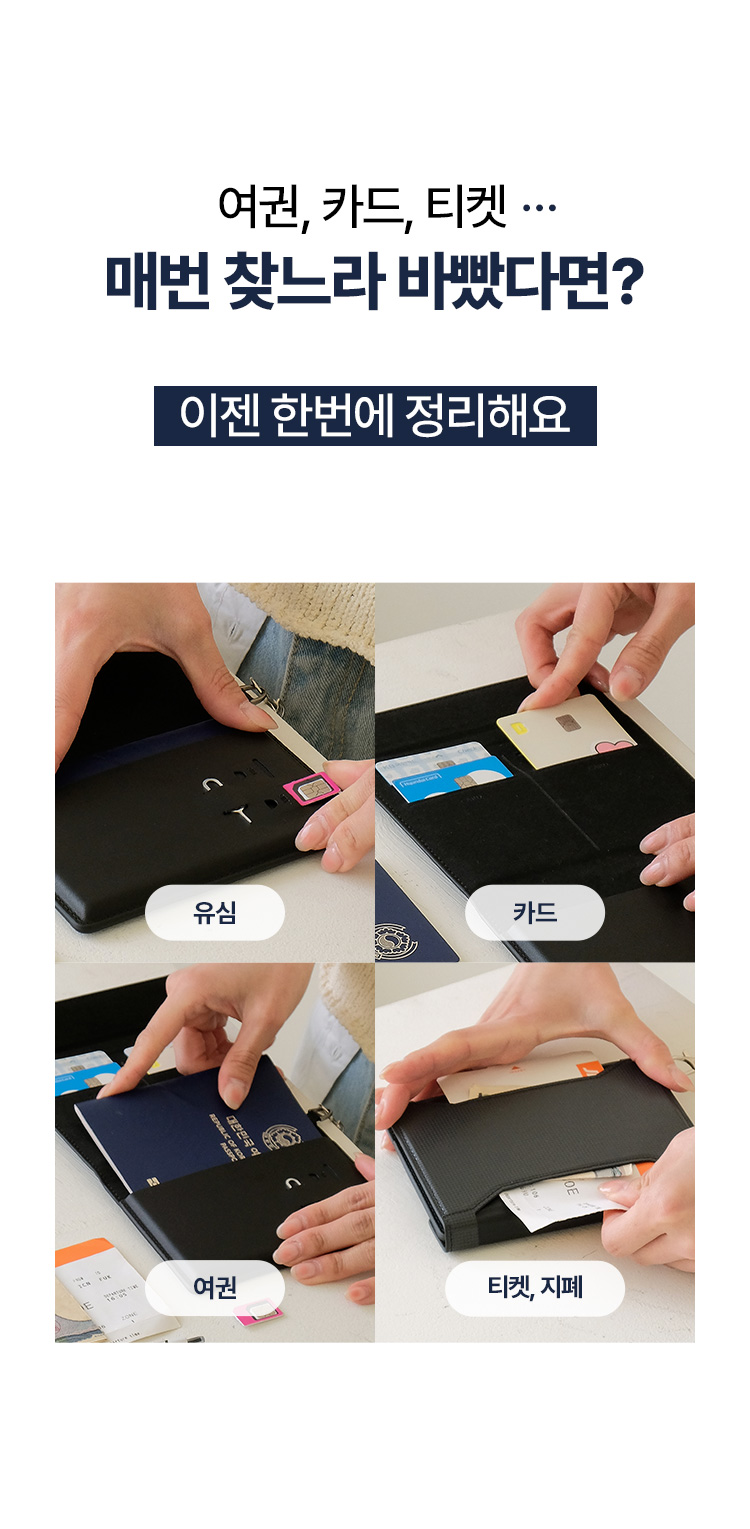 여권, 카드, 티켓 …
매번 찾느라 바빴다면?

이젠 한번에 정리해요

유심

카드

여권

티켓, 지폐